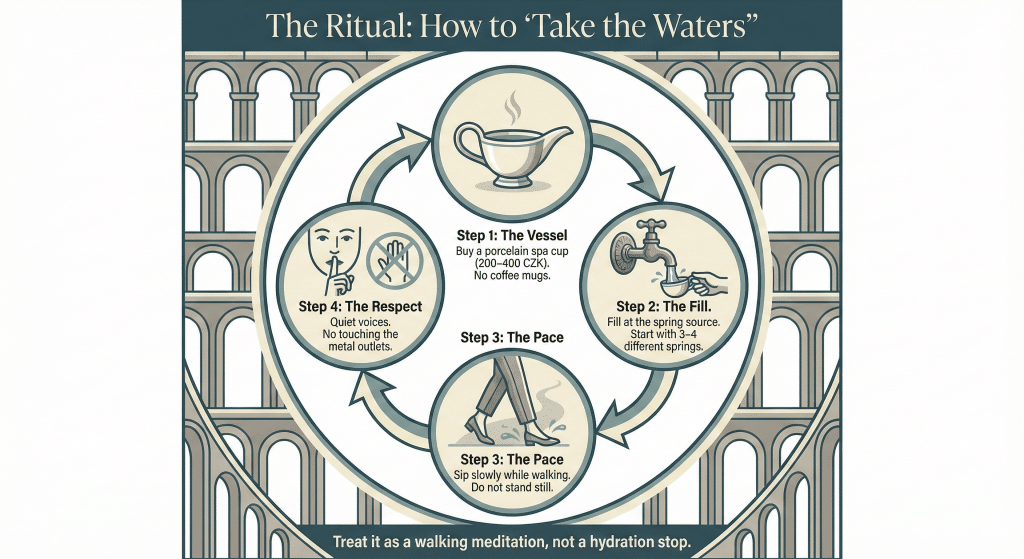 The Ritual: How to 'Take the Waters"

Step 1: The Vessel
Buy a porcelain spa cup (200–400 CZK). No coffee mugs.

Step 2: The Fill.
Fill at the spring source. Start with 3–4 different springs.

Step 3: The Pace

Step 3: The Pace
Sip slowly while walking. Do not stand still.

Step 4: The Respect
Quiet voices. No touching the metal outlets.

Treat it as a walking meditation, not a hydration stop.