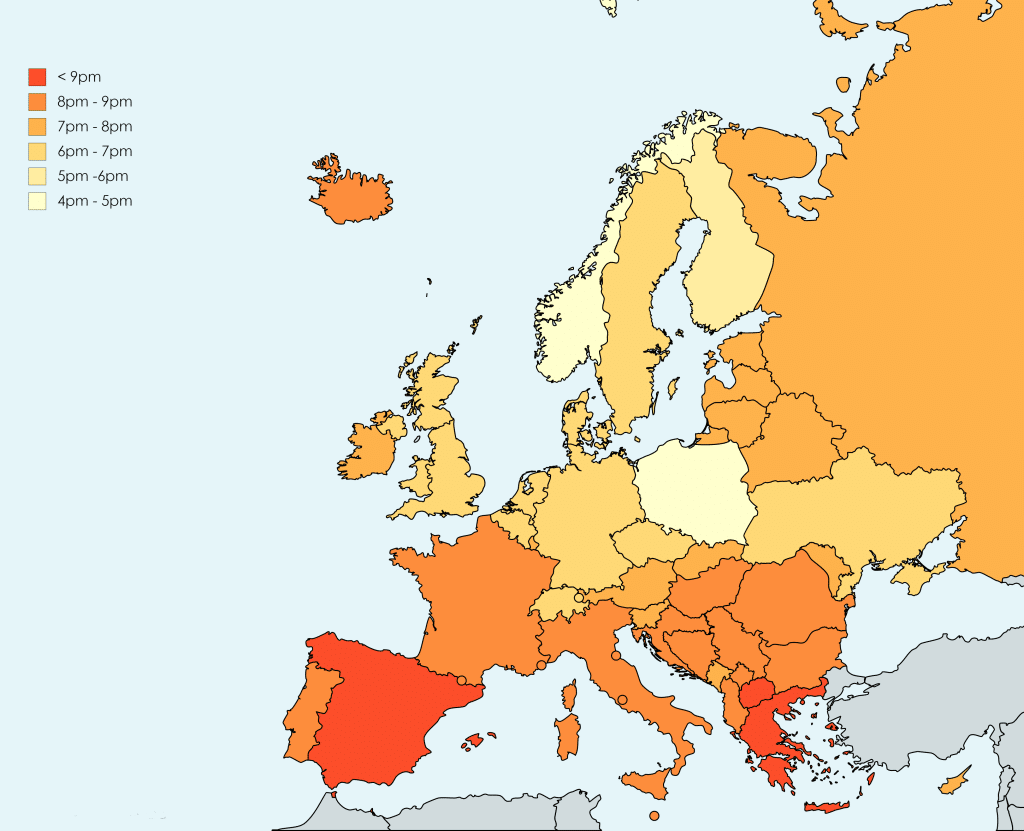 < 9pm
8pm - 9pm
7pm - 8pm
6pm - 7pm
5pm -6pm
4pm - 5pm